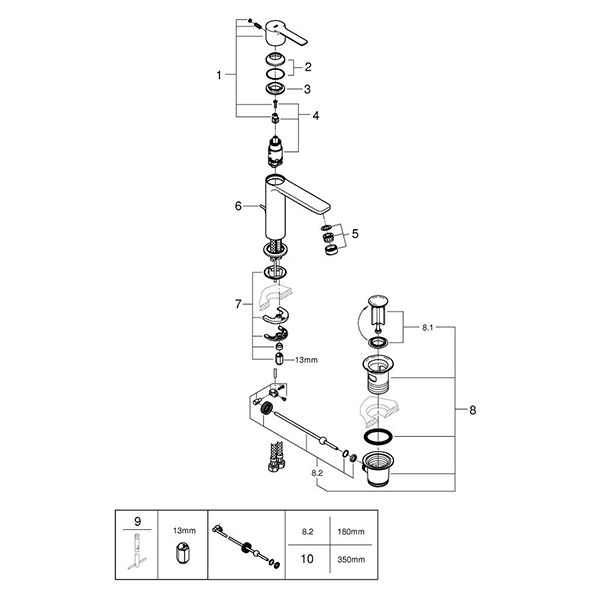 1
2
3
4
6
5
7
13mm
8.1
8
8.2

| 9 | 13mm | | 8.2 | 180mm |
|---|---|---|---|---|
| | | | 10 | 350mm |