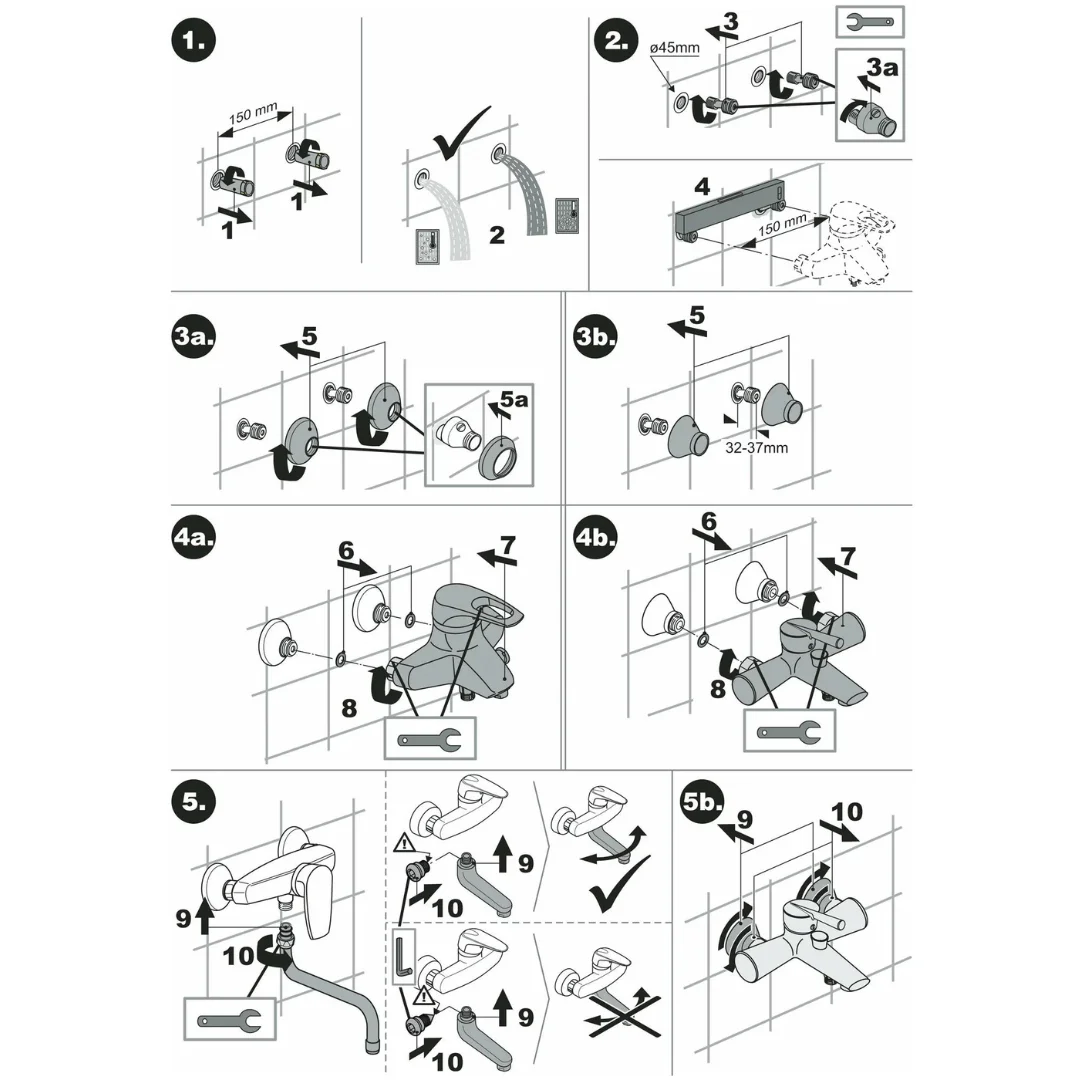 1.

150 mm

1

1

2

2.

ø45mm

3

3a

4

150 mm

3a.

5

5a

3b.

5

32-37mm

4a.

6

7

8

4b.

6

7

8

5.

9

10

9

10

9

10

5b.

9

10