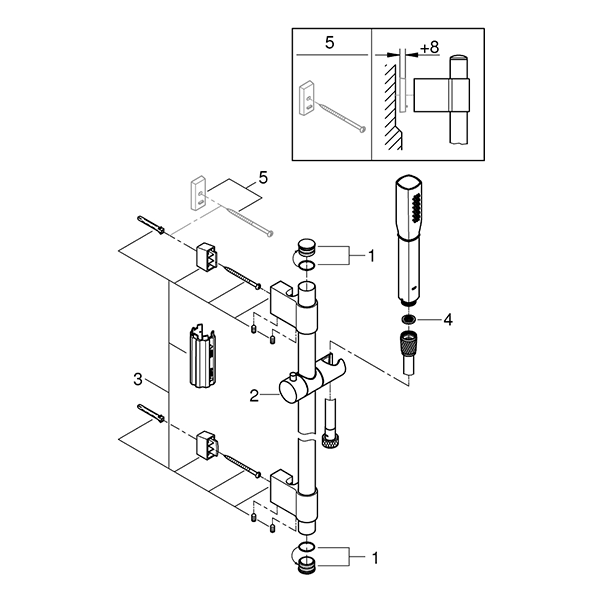 5
+8
5
1
4
3
2
1