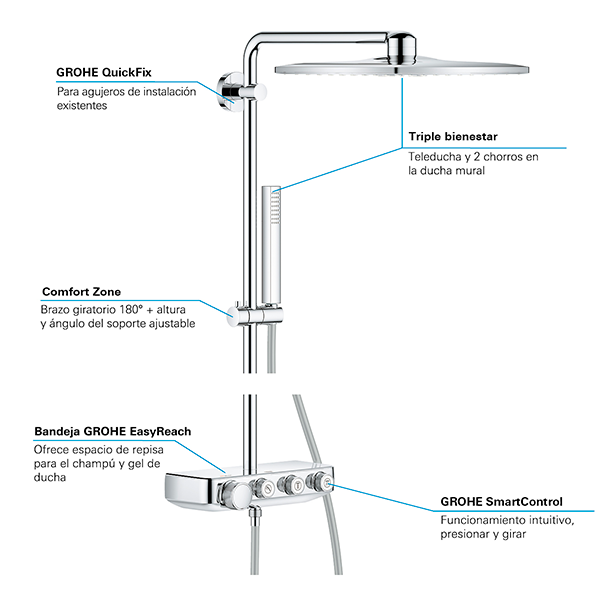 GROHE QuickFix
Para agujeros de instalación existentes

Triple bienestar
Teleducha y 2 chorros en la ducha mural

Comfort Zone
Brazo giratorio 180° + altura y ángulo del soporte ajustable

Bandeja GROHE EasyReach
Ofrece espacio de repisa para el champú y gel de ducha

GROHE SmartControl
Funcionamiento intuitivo, presionar y girar