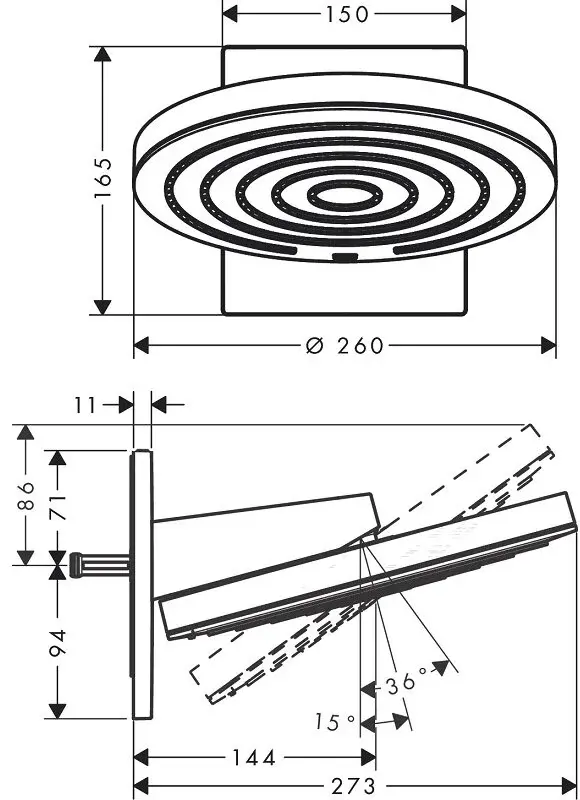 150

165

Ø 260

11

86

71

94

36°

15°

144

273