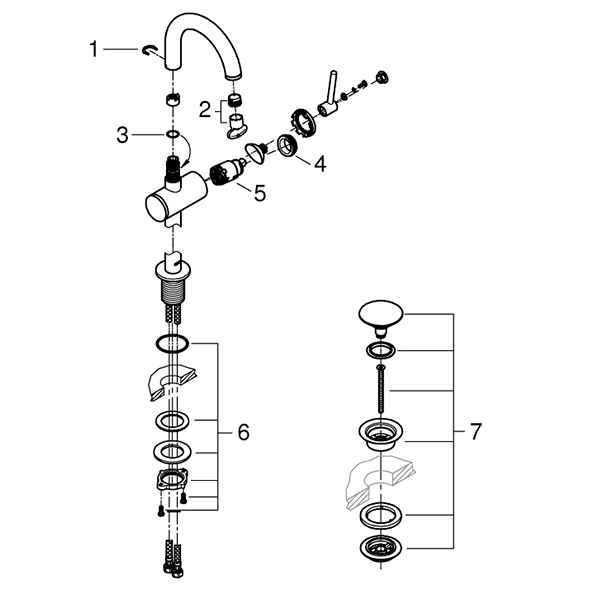 1
2
3
4
5
6
7