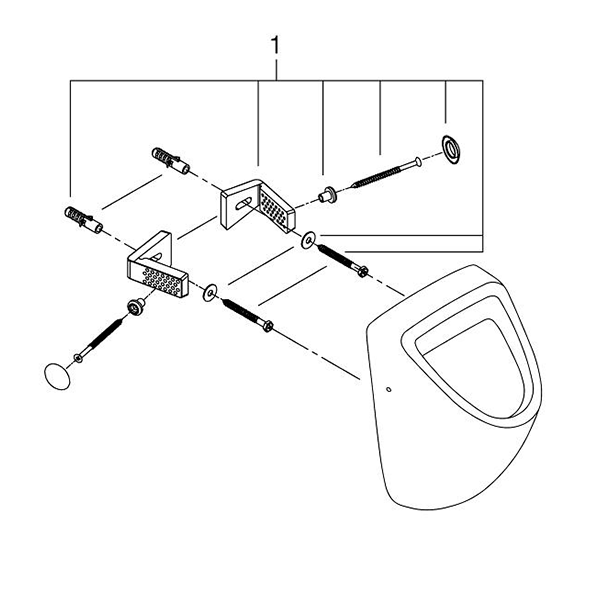 1