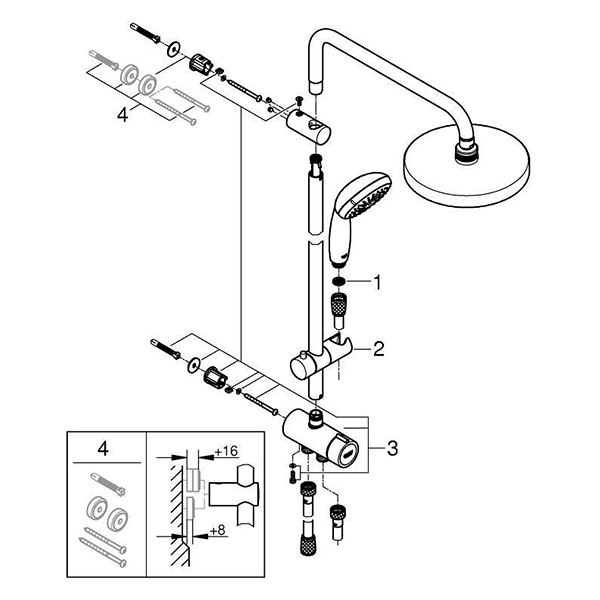 4
1
2
3
4
+16
+8