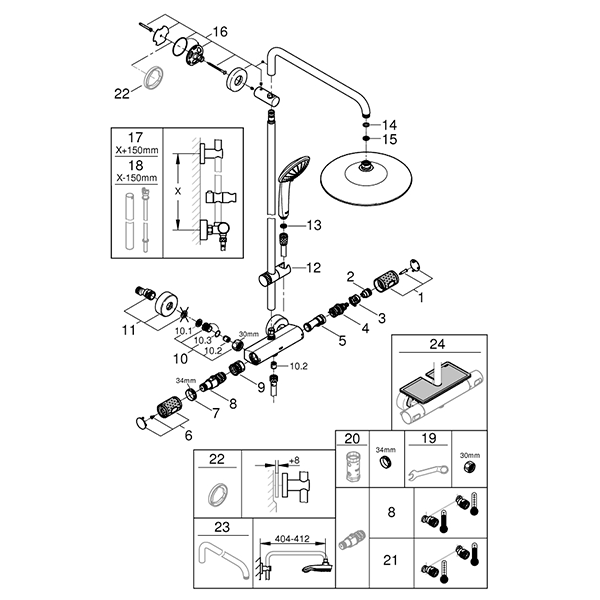 16
22
14
15
17
X+150mm
18
X-150mm
X
13
12
2
1
3
4
5
11
10.1
10.3
10.2
10
30mm
10.2
9
34mm
8
7
6
24
20
34mm
19
30mm
22
+8
8
23
404-412
21