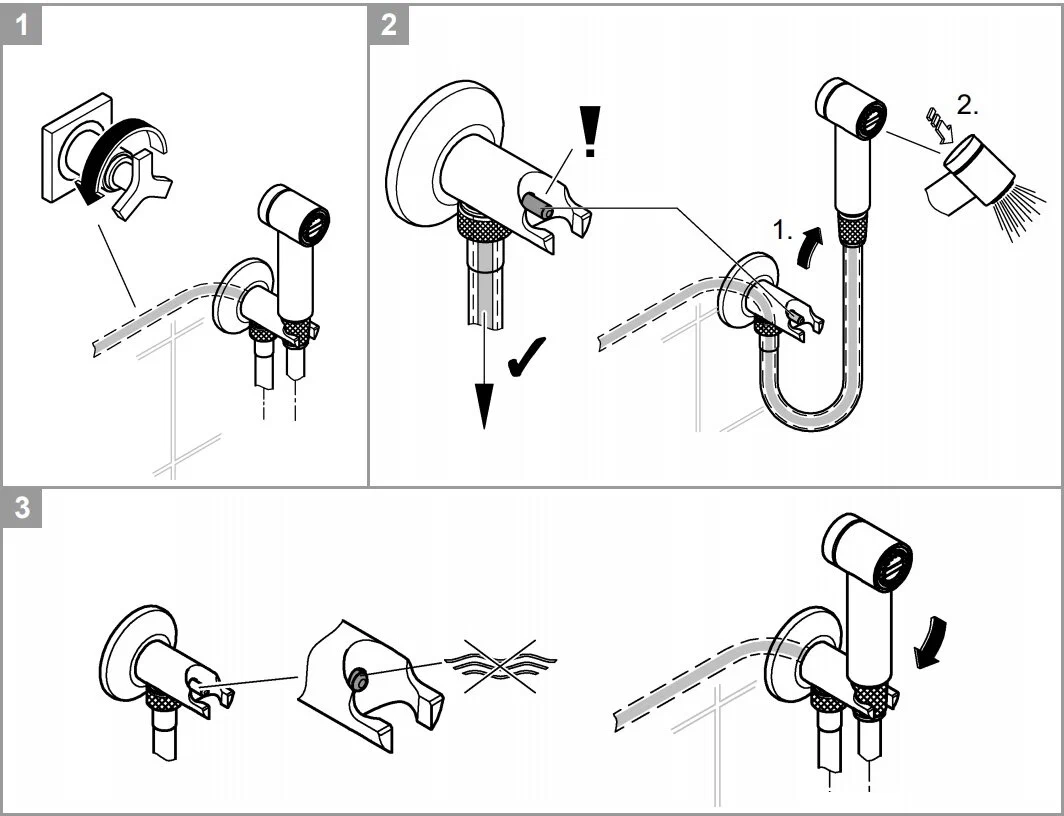 1

2

!

1.

2.

3