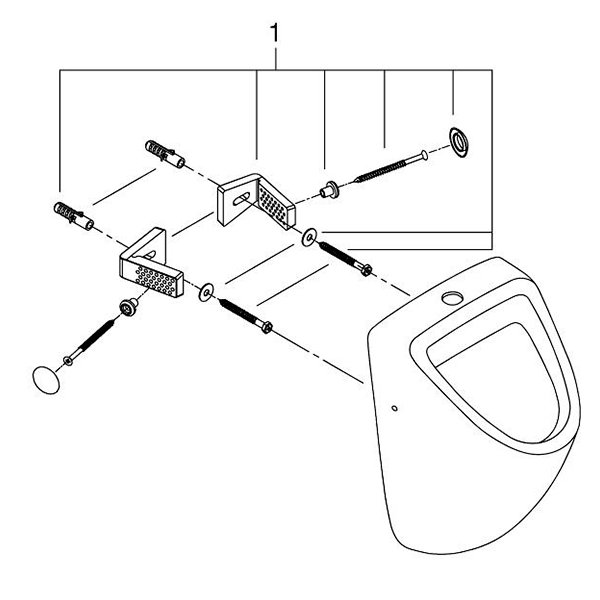 1