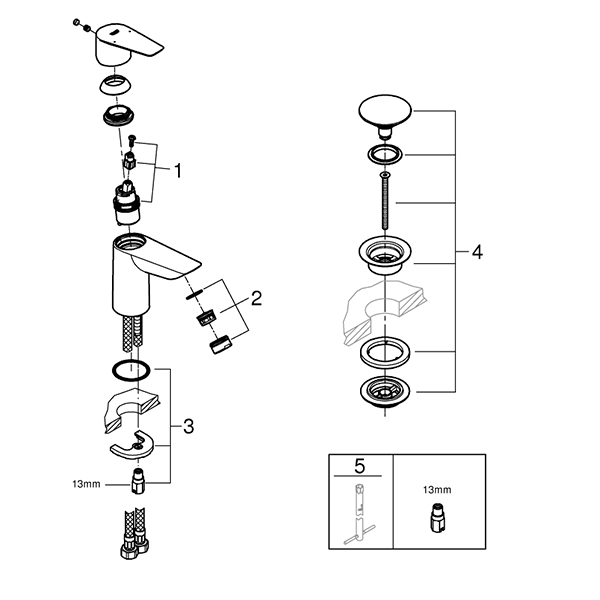 1
2
3
13mm
4
5
13mm