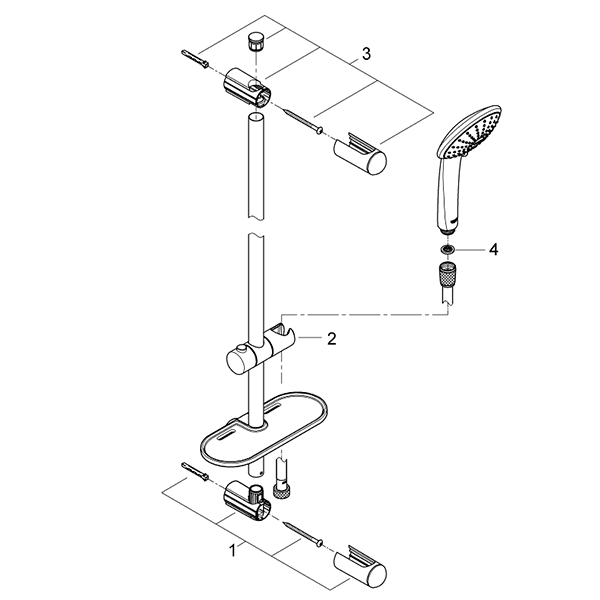 3
4
2
1