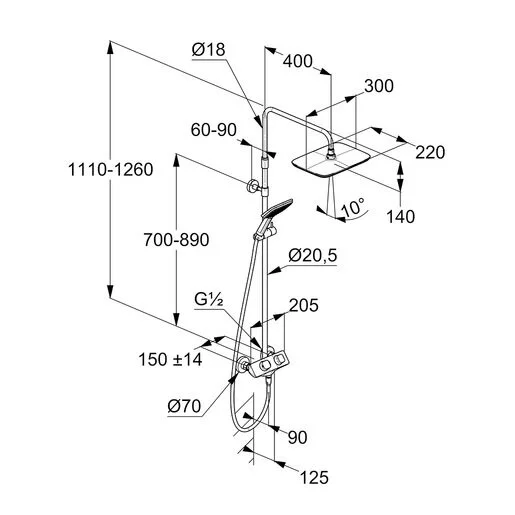 Ø18

400

300

60-90

220

1110-1260

140

10°

700-890

Ø20,5

G½

205

150 ±14

Ø70

90

125