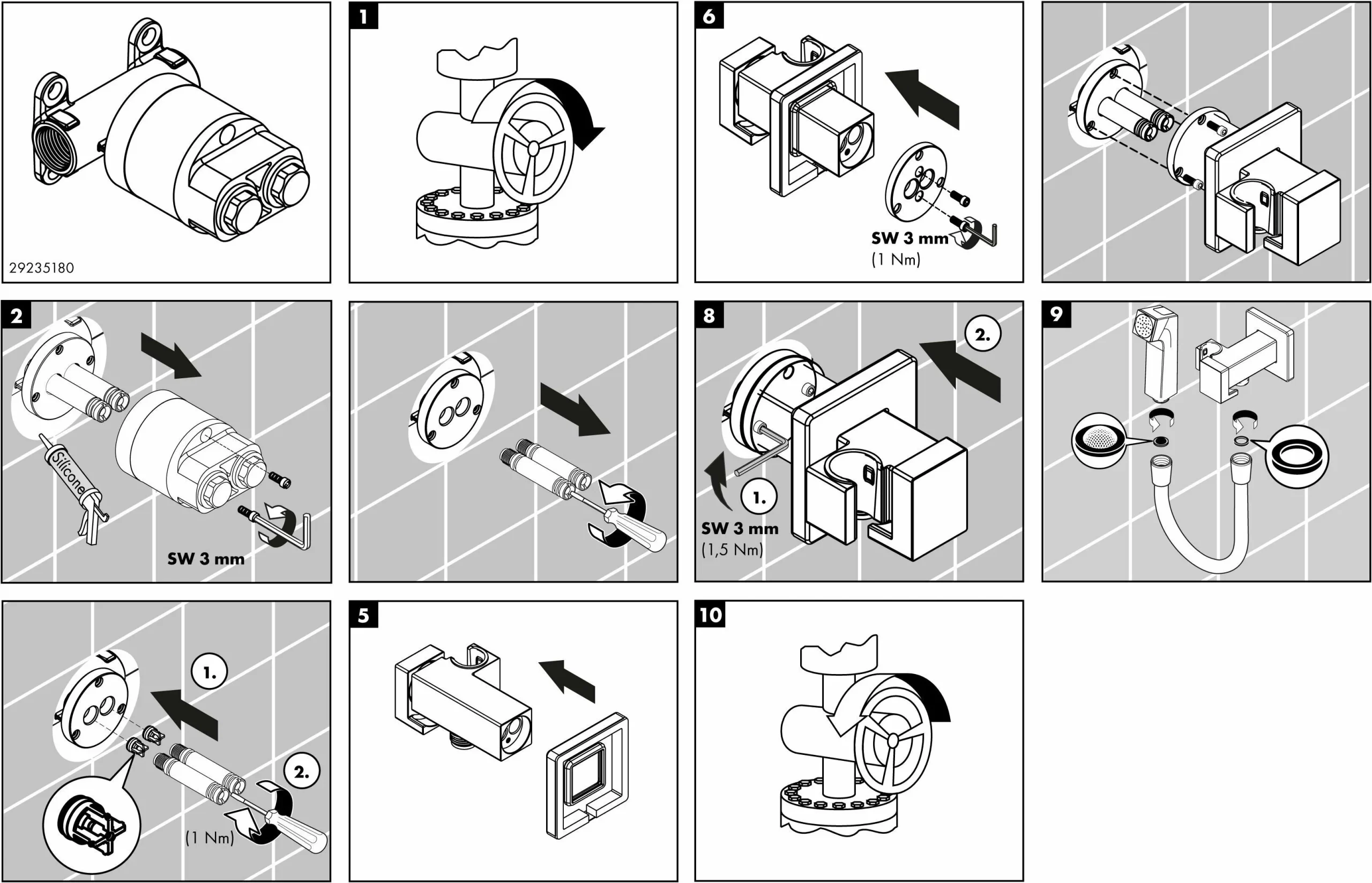 29235180

1

6

SW 3 mm
(1 Nm)

2

Silicone

SW 3 mm

8

2.

1.

SW 3 mm
(1,5 Nm)

9

1.

2.

(1 Nm)

5

10