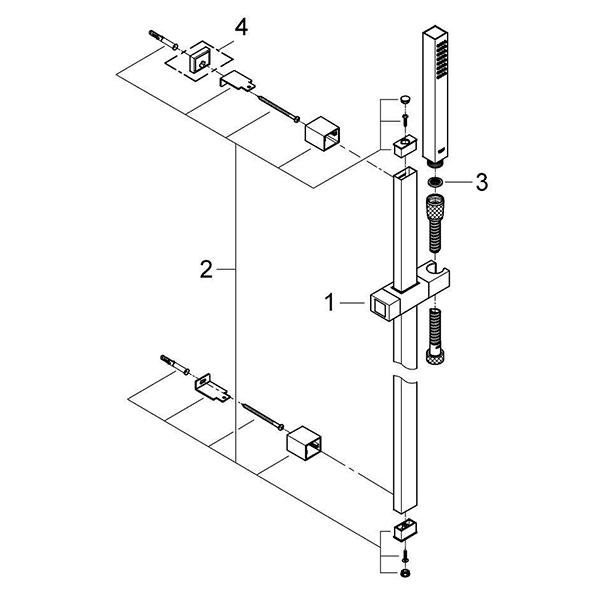 4
3
2
1