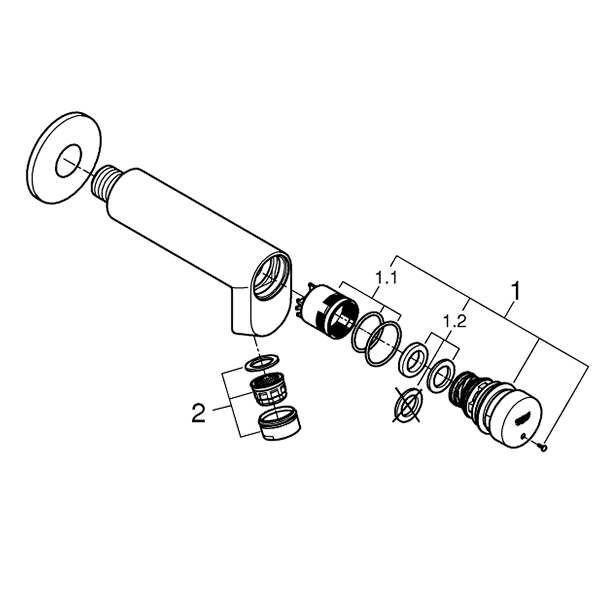 1.1
1
1.2
2