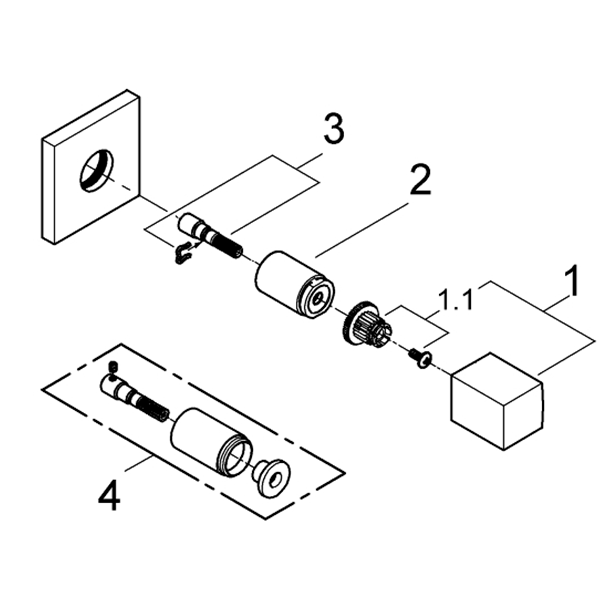 3
2
1.1
1
4