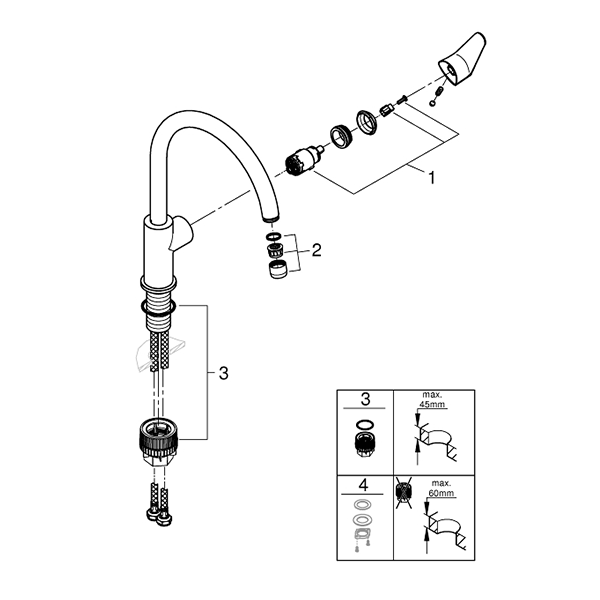 1
2
3

| 3 | max. 45mm |
|---|---|
| 4 | max. 60mm |