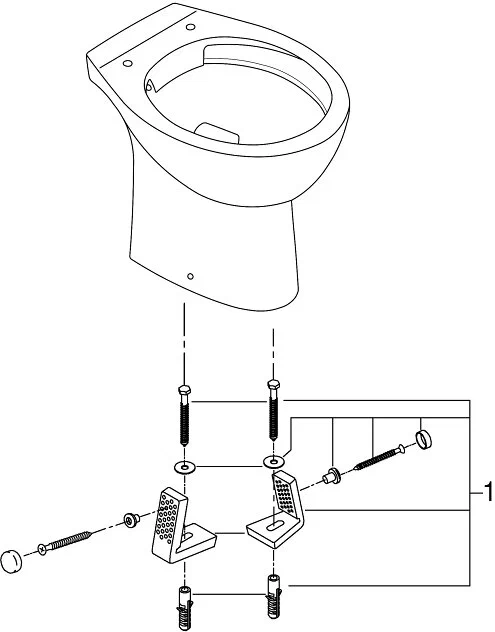 1