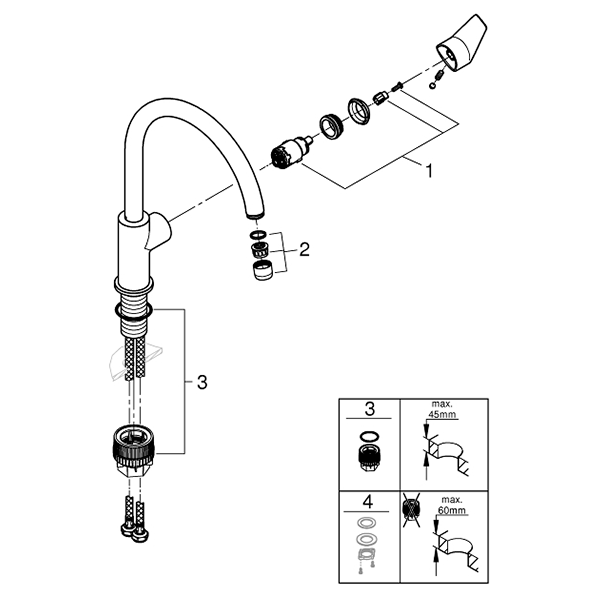 1

2

3

| 3 | max. 45mm |
|---|---|
| 4 | max. 60mm |